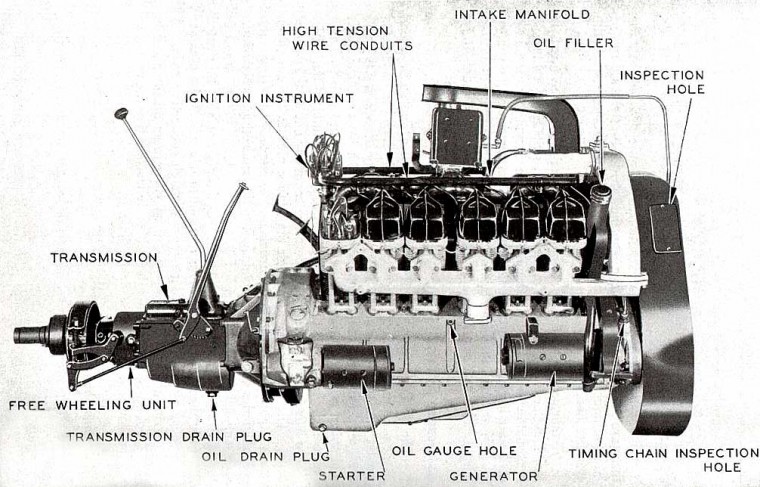 INTAKE MANIFOLD
HIGH TENSION WIRE CONDUITS
OIL FILLER
INSPECTION HOLE
IGNITION INSTRUMENT
TRANSMISSION
FREE WHEELING UNIT
TRANSMISSION DRAIN PLUG
OIL DRAIN PLUG
STARTER
OIL GAUGE HOLE
GENERATOR
TIMING CHAIN INSPECTION HOLE